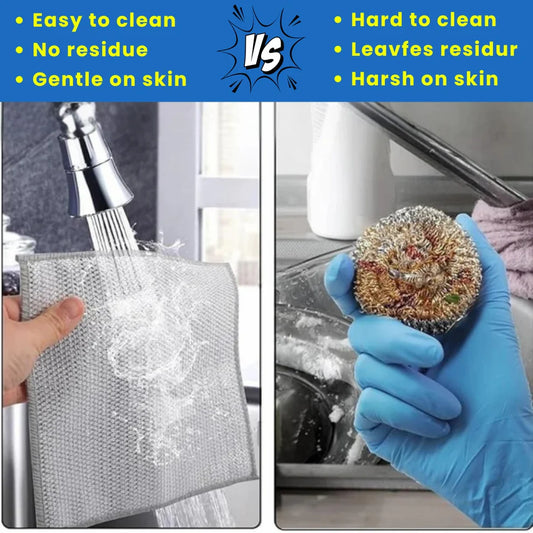 • Easy to clean
• No residue
• Gentle on skin

VS

• Hard to clean
• Leavfes residur
• Harsh on skin