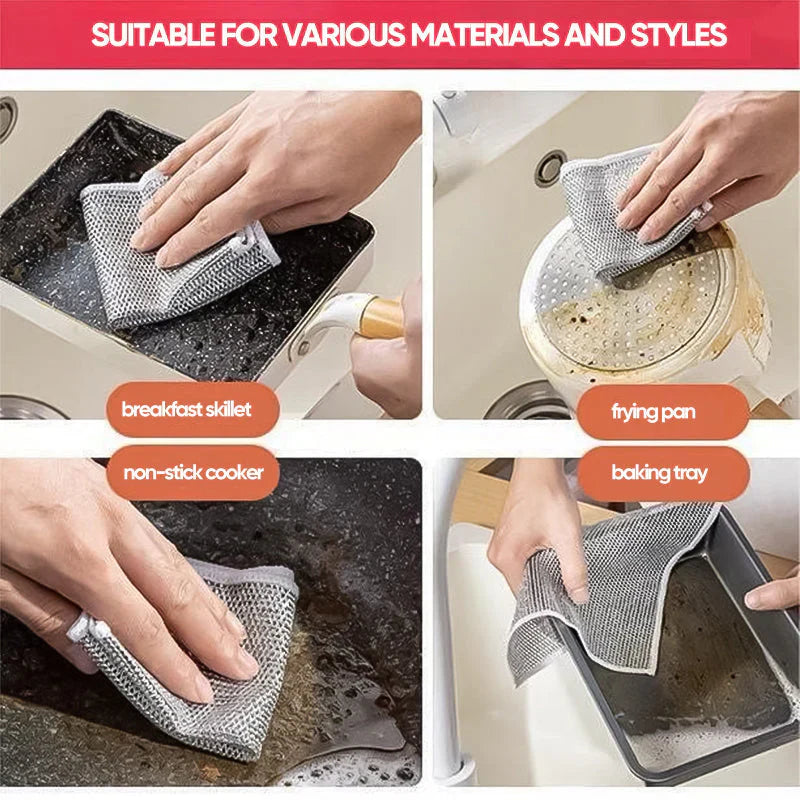 SUITABLE FOR VARIOUS MATERIALS AND STYLES

breakfast skillet

frying pan

non-stick cooker

baking tray